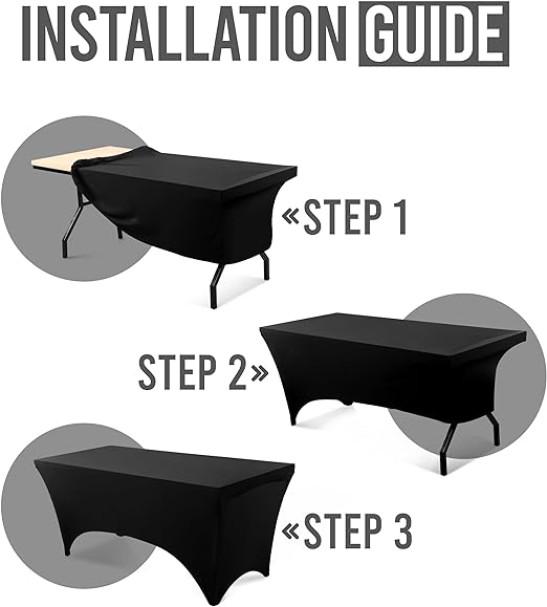 INSTALLATION GUIDE

«STEP 1

STEP 2»

«STEP 3