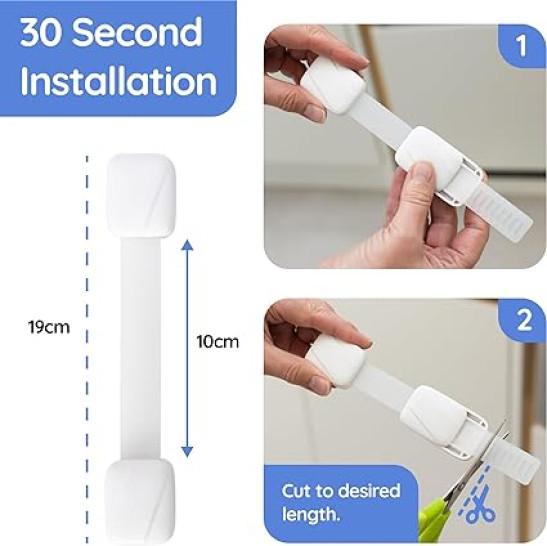 30 Second Installation

19cm

10cm

1

2

Cut to desired length.