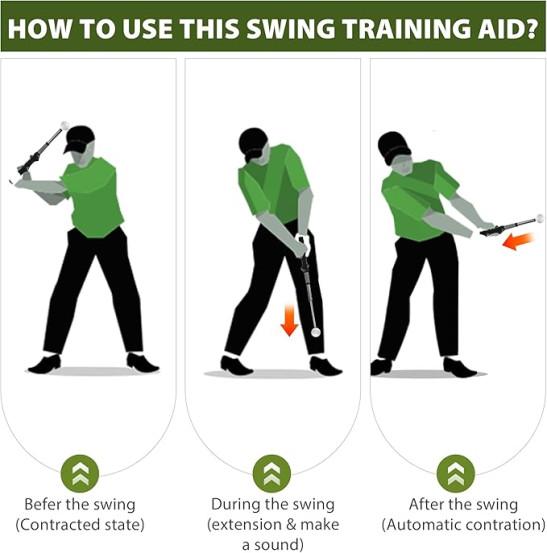 HOW TO USE THIS SWING TRAINING AID?

Befer the swing
(Contracted state)

During the swing
(extension & make a sound)

After the swing
(Automatic contration)