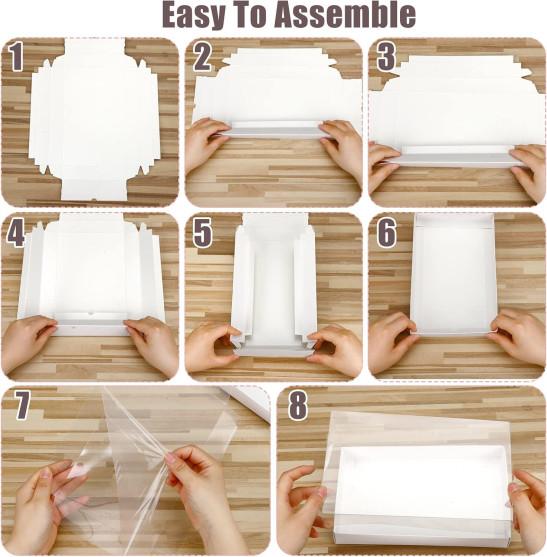 Easy To Assemble

1

2

3

4

5

6

7

8