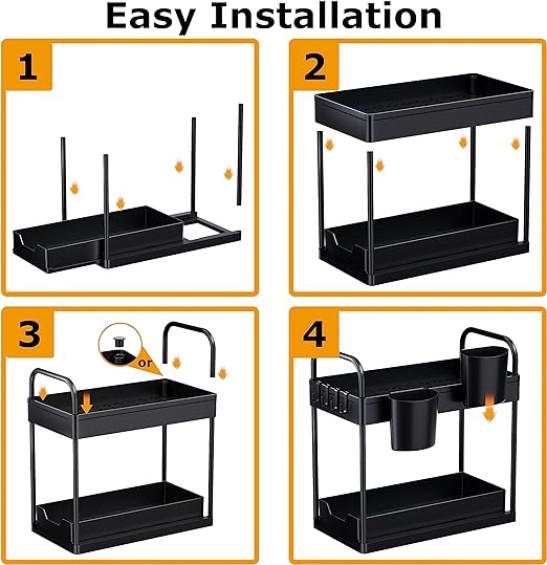 Easy Installation

1

2

3

or

4