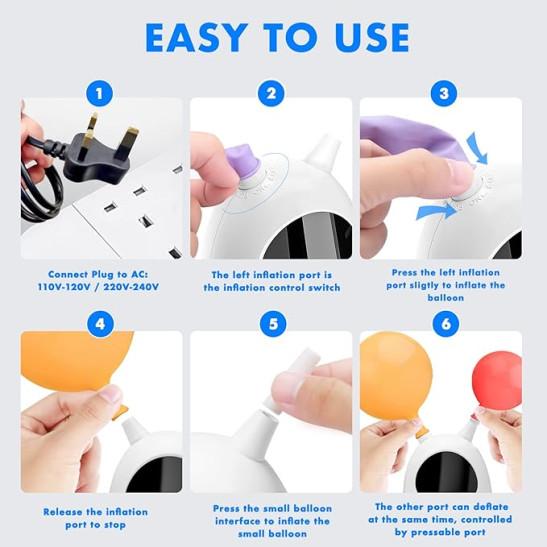 EASY TO USE

1

Connect Plug to AC: 110V-120V / 220V-240V

2

The left inflation port is the inflation control switch

3

Press the left inflation port sligtly to inflate the balloon

4

Release the inflation port to stop

5

Press the small balloon interface to inflate the small balloon

6

The other port can deflate at the same time, controlled by pressable port