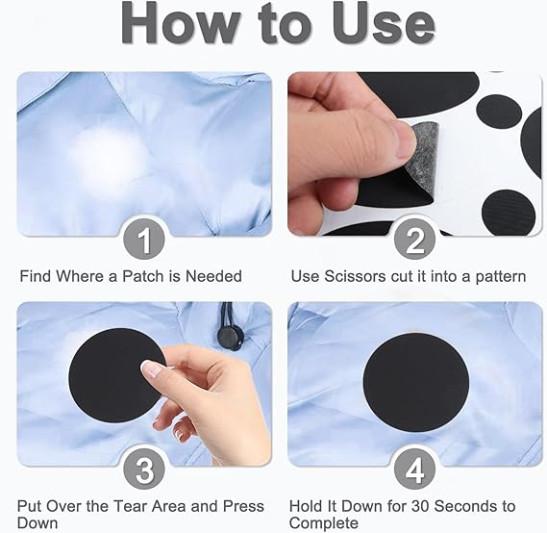 How to Use

1

Find Where a Patch is Needed

2

Use Scissors cut it into a pattern

3

Put Over the Tear Area and Press Down

4

Hold It Down for 30 Seconds to Complete