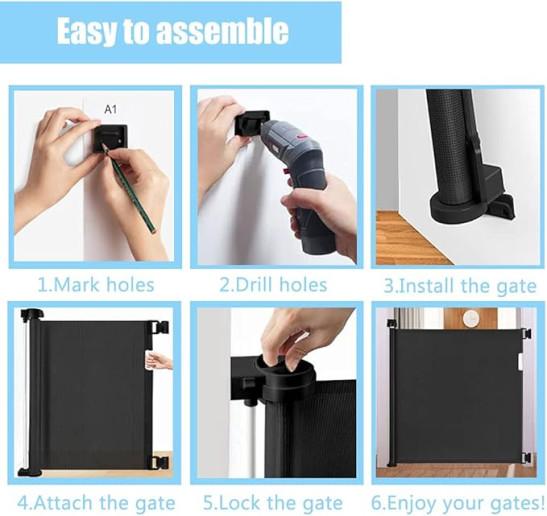 Easy to assemble

A1

1.Mark holes

2.Drill holes

3.Install the gate

4.Attach the gate

5.Lock the gate

6.Enjoy your gates!