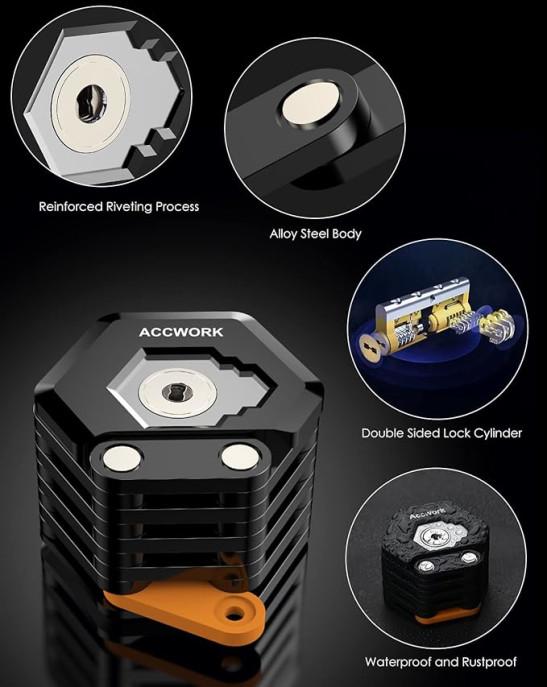 Reinforced Riveting Process

Alloy Steel Body

ACCWORK

Double Sided Lock Cylinder

AccWork

Waterproof and Rustproof