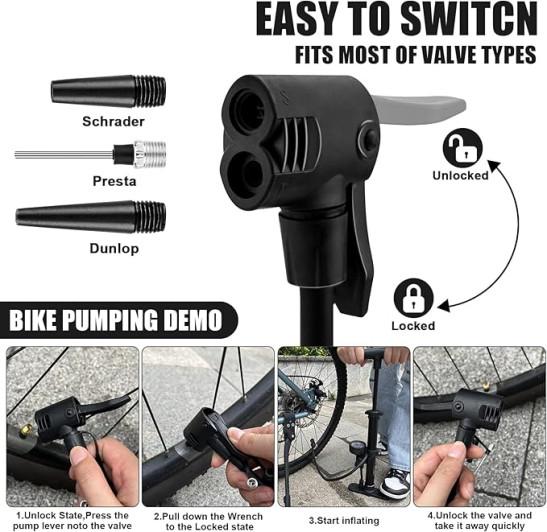 EASY TO SWITCN
FITS MOST OF VALVE TYPES

Schrader

Presta

Dunlop

Unlocked

Locked

BIKE PUMPING DEMO

1.Unlock State,Press the pump lever noto the valve

2.Pull down the Wrench to the Locked state

3.Start inflating

4.Unlock the valve and take it away quickly