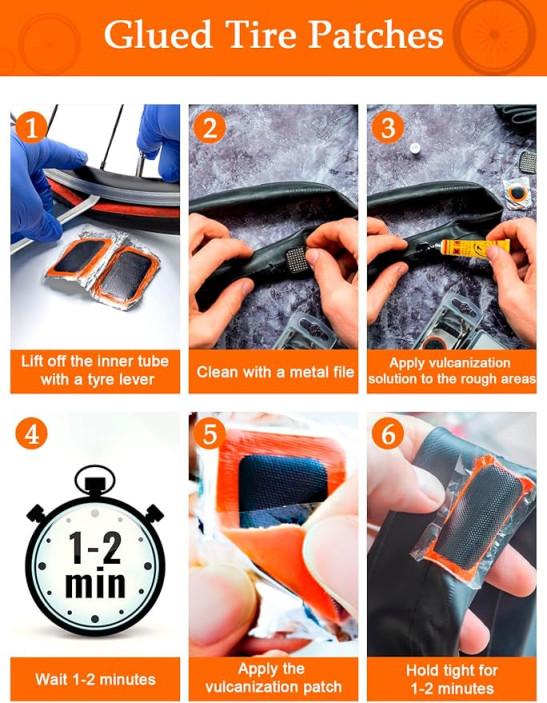 Glued Tire Patches

1
Lift off the inner tube with a tyre lever

2
Clean with a metal file

3
Apply vulcanization solution to the rough areas

4
1-2 min
Wait 1-2 minutes

5
Apply the vulcanization patch

6
Hold tight for 1-2 minutes