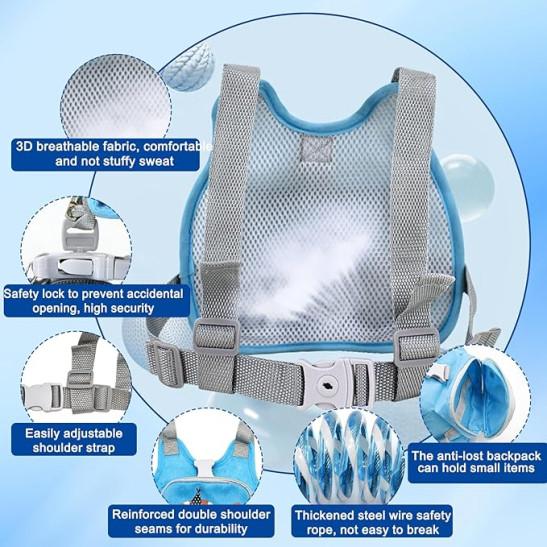 3D breathable fabric, comfortable and not stuffy sweat

Safety lock to prevent accidental opening, high security

Easily adjustable shoulder strap

Reinforced double shoulder seams for durability

Thickened steel wire safety rope, not easy to break

The anti-lost backpack can hold small items