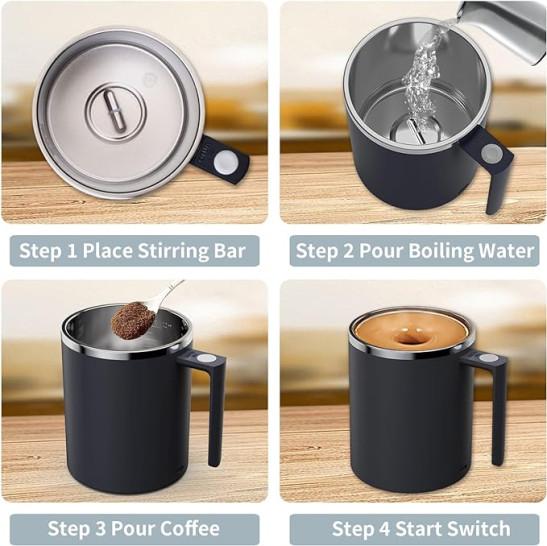 Step 1 Place Stirring Bar

Step 2 Pour Boiling Water

Step 3 Pour Coffee

Step 4 Start Switch