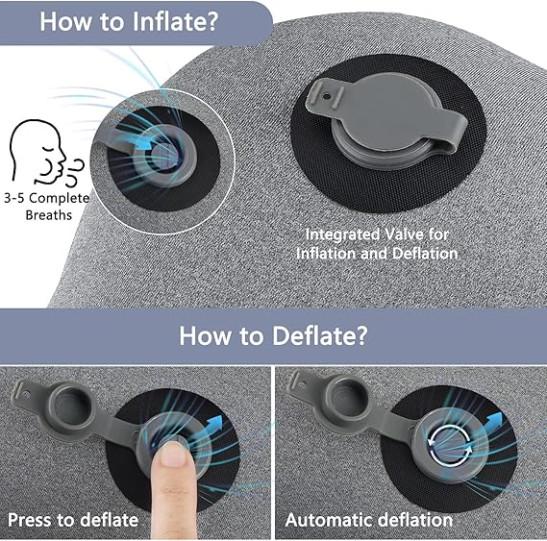 How to Inflate?

3-5 Complete Breaths

Integrated Valve for Inflation and Deflation

How to Deflate?

Press to deflate

Automatic deflation