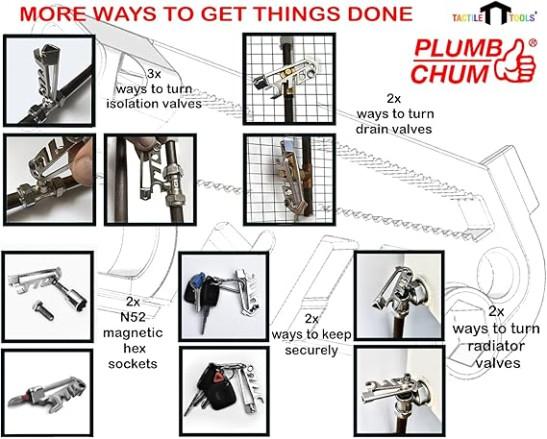 MORE WAYS TO GET THINGS DONE

TACTILE TOOLS®

PLUMB CHUM®

3x
ways to turn
isolation valves

2x
ways to turn
drain valves

2x
N52
magnetic
hex
sockets

2x
ways to keep
securely

2x
ways to turn
radiator
valves