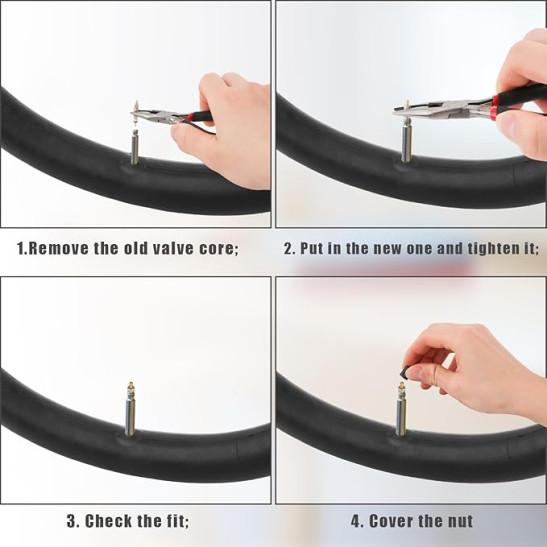 1.Remove the old valve core;

2. Put in the new one and tighten it;

3. Check the fit;

4. Cover the nut