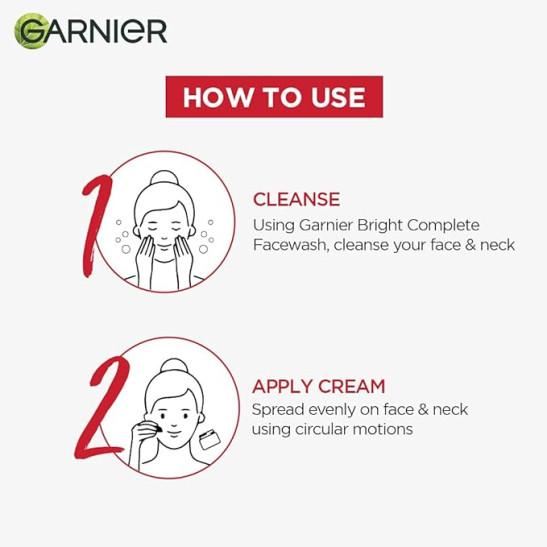 GARNIER

HOW TO USE

1

CLEANSE
Using Garnier Bright Complete Facewash, cleanse your face & neck

2

APPLY CREAM
Spread evenly on face & neck using circular motions