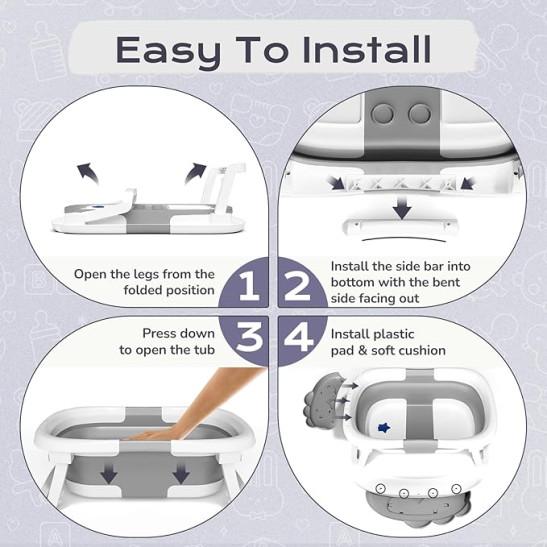 Easy To Install

Open the legs from the folded position

1

2

Install the side bar into bottom with the bent side facing out

Press down to open the tub

3

4

Install plastic pad & soft cushion