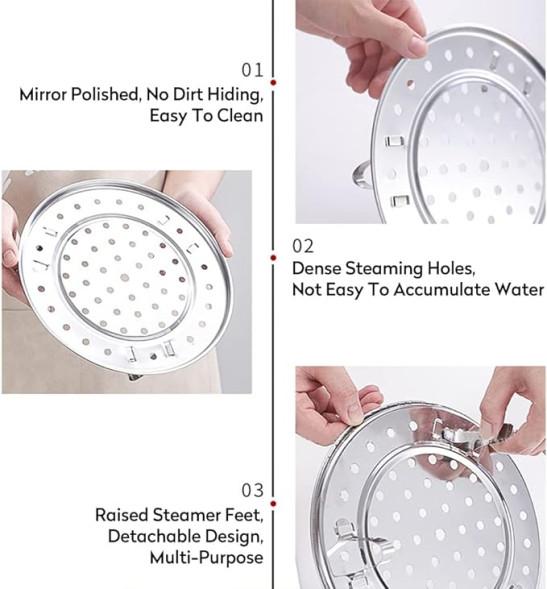 01
Mirror Polished, No Dirt Hiding, Easy To Clean

02
Dense Steaming Holes, Not Easy To Accumulate Water

03
Raised Steamer Feet, Detachable Design, Multi-Purpose