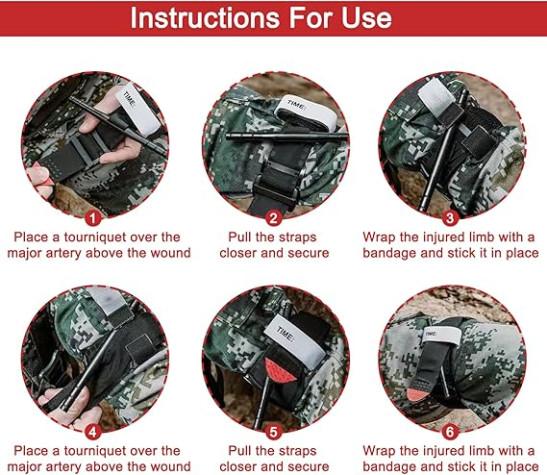 Instructions For Use

TIME:

1
Place a tourniquet over the major artery above the wound

TIME:

2
Pull the straps closer and secure

3
Wrap the injured limb with a bandage and stick it in place

4
Place a tourniquet over the major artery above the wound

TIME:

5
Pull the straps closer and secure

6
Wrap the injured limb with a bandage and stick it in place