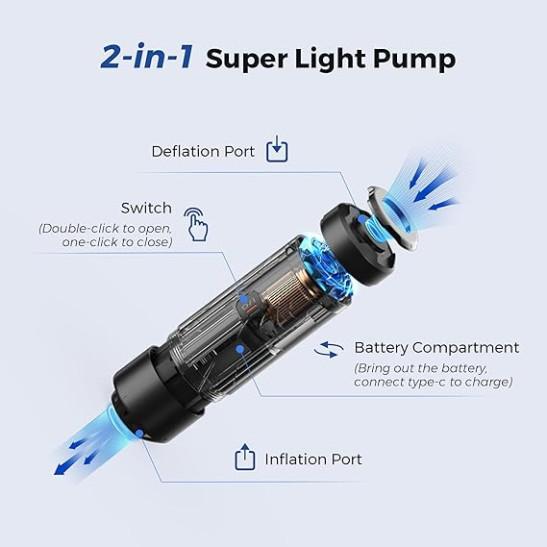 2-in-1 Super Light Pump

Deflation Port

Switch
(Double-click to open, one-click to close)

Battery Compartment
(Bring out the battery, connect type-c to charge)

Inflation Port