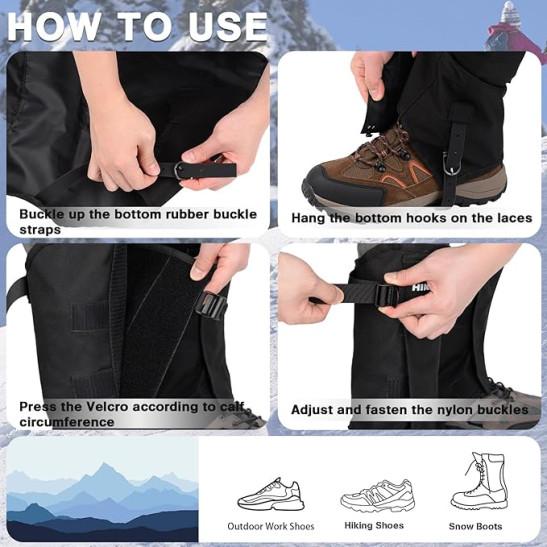 HOW TO USE

Buckle up the bottom rubber buckle straps

Hang the bottom hooks on the laces

Press the Velcro according to calf circumference

HIK

Adjust and fasten the nylon buckles

Outdoor Work Shoes

Hiking Shoes

Snow Boots