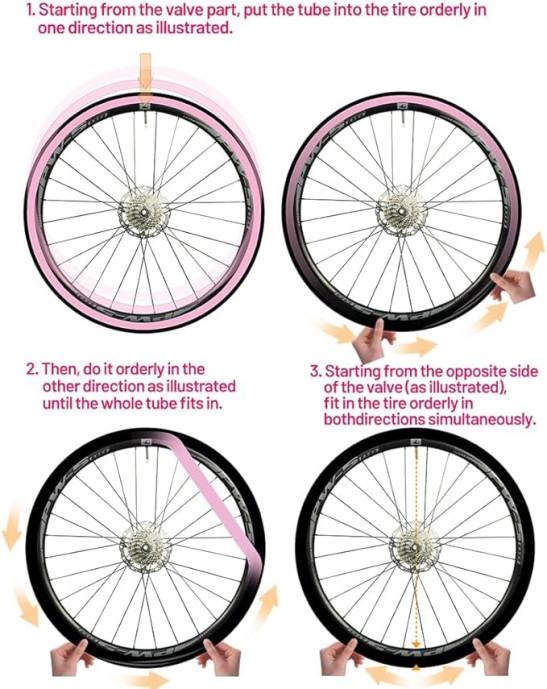 1. Starting from the valve part, put the tube into the tire orderly in one direction as illustrated.

2. Then, do it orderly in the other direction as illustrated until the whole tube fits in.

3. Starting from the opposite side of the valve (as illustrated), fit in the tire orderly in bothdirections simultaneously.