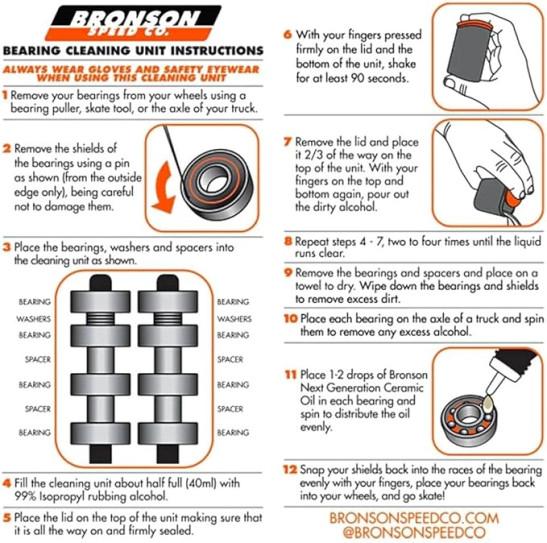 BRONSON
SPEED CO.

BEARING CLEANING UNIT INSTRUCTIONS

ALWAYS WEAR GLOVES AND SAFETY EYEWEAR WHEN USING THIS CLEANING UNIT

1 Remove your bearings from your wheels using a bearing puller, skate tool, or the axle of your truck.

2 Remove the shields of the bearings using a pin as shown (from the outside edge only), being careful not to damage them.

3 Place the bearings, washers and spacers into the cleaning unit as shown.

BEARING
WASHERS
BEARING
SPACER
BEARING
SPACER
BEARING

BEARING
WASHERS
BEARING
SPACER
BEARING
SPACER
BEARING

4 Fill the cleaning unit about half full (40ml) with 99% Isopropyl rubbing alcohol.

5 Place the lid on the top of the unit making sure that it is all the way on and firmly sealed.

6 With your fingers pressed firmly on the lid and the bottom of the unit, shake for at least 90 seconds.

7 Remove the lid and place it 2/3 of the way on the top of the unit. With your fingers on the top and bottom again, pour out the dirty alcohol.

8 Repeat steps 4 - 7, two to four times until the liquid runs clear.

9 Remove the bearings and spacers and place on a towel to dry. Wipe down the bearings and shields to remove excess dirt.

10 Place each bearing on the axle of a truck and spin them to remove any excess alcohol.

11 Place 1-2 drops of Bronson Next Generation Ceramic Oil in each bearing and spin to distribute the oil evenly.

12 Snap your shields back into the races of the bearing evenly with your fingers, place your bearings back into your wheels, and go skate!

BRONSONSPEEDCO.COM
@BRONSONSPEEDCO