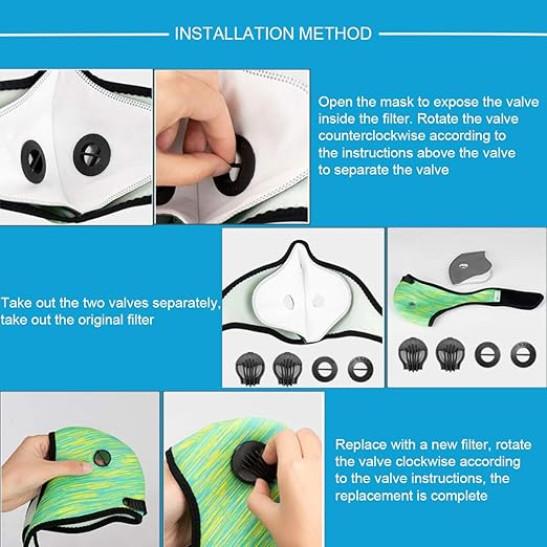 INSTALLATION METHOD

Open the mask to expose the valve inside the filter. Rotate the valve counterclockwise according to the instructions above the valve to separate the valve

Take out the two valves separately, take out the original filter

Replace with a new filter, rotate the valve clockwise according to the valve instructions, the replacement is complete