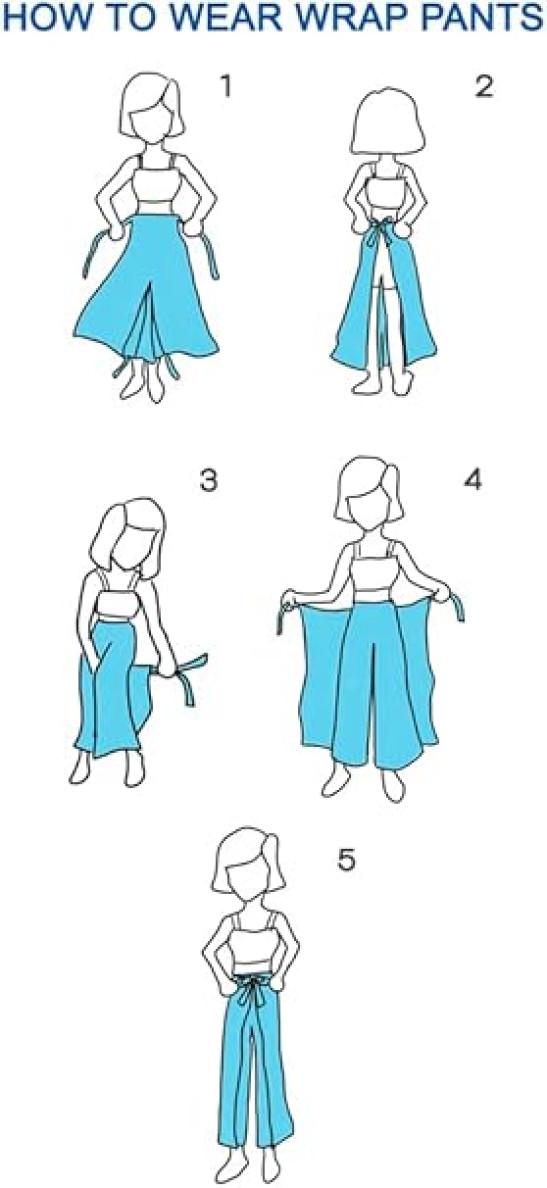 HOW TO WEAR WRAP PANTS

1

2

3

4

5