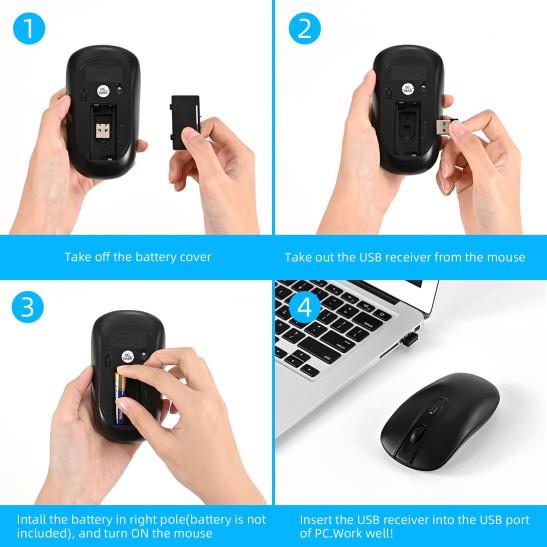 1

Take off the battery cover

2

Take out the USB receiver from the mouse

3

Intall the battery in right pole(battery is not included), and turn ON the mouse

4

Insert the USB receiver into the USB port of PC.Work well!