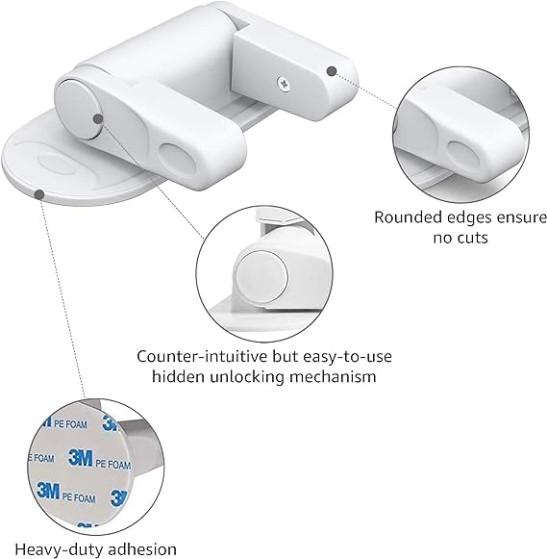 Rounded edges ensure no cuts

Counter-intuitive but easy-to-use hidden unlocking mechanism

3M PE FOAM 3M
PE FOAM 3M PE FOAM
3M PE FOAM 3M

Heavy-duty adhesion