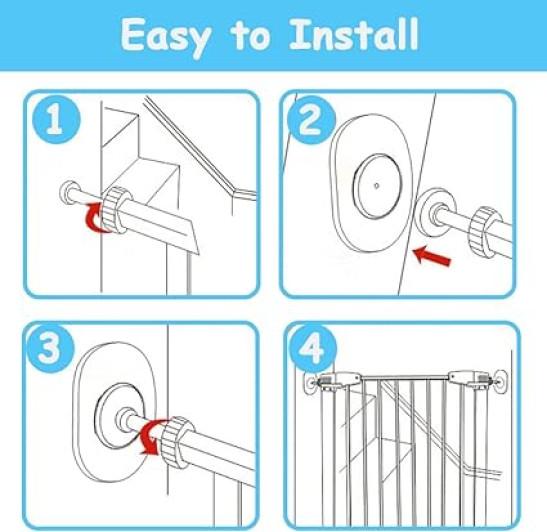 Easy to Install

1

2

3

4