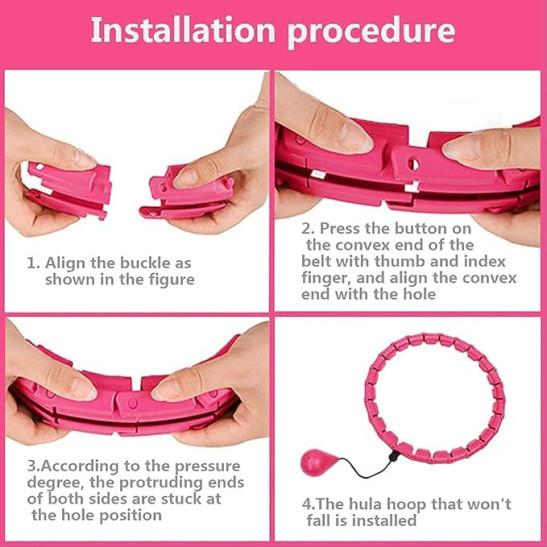 Installation procedure

1. Align the buckle as shown in the figure

2. Press the button on the convex end of the belt with thumb and index finger, and align the convex end with the hole

3.According to the pressure degree, the protruding ends of both sides are stuck at the hole position

4.The hula hoop that won't fall is installed