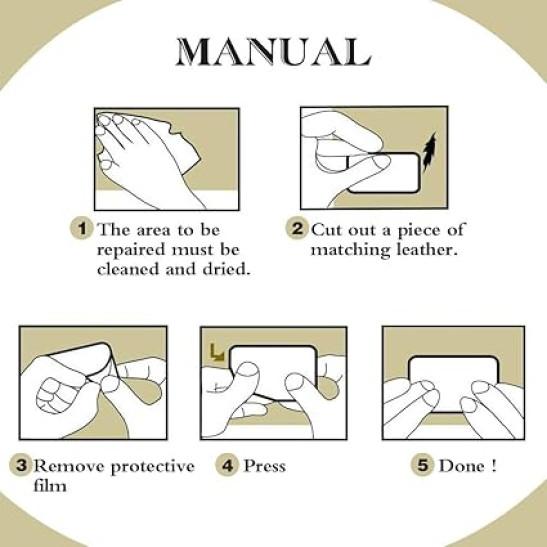 MANUAL

1 The area to be repaired must be cleaned and dried.

2 Cut out a piece of matching leather.

3 Remove protective film

4 Press

5 Done !