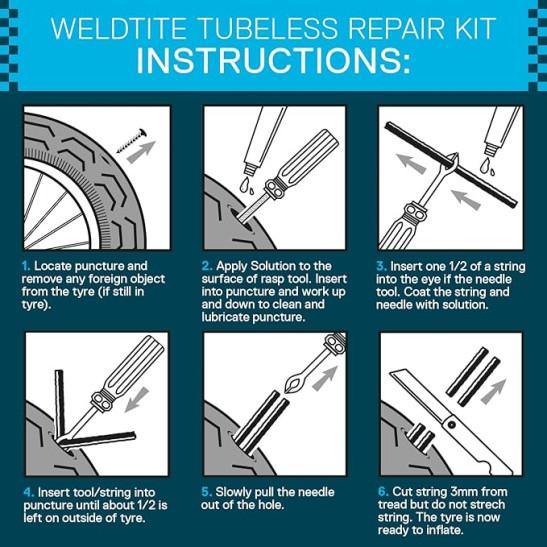 WELDTITE TUBELESS REPAIR KIT
INSTRUCTIONS:

1. Locate puncture and remove any foreign object from the tyre (if still in tyre).

2. Apply Solution to the surface of rasp tool. Insert into puncture and work up and down to clean and lubricate puncture.

3. Insert one 1/2 of a string into the eye if the needle tool. Coat the string and needle with solution.

4. Insert tool/string into puncture until about 1/2 is left on outside of tyre.

5. Slowly pull the needle out of the hole.

6. Cut string 3mm from tread but do not strech string. The tyre is now ready to inflate.