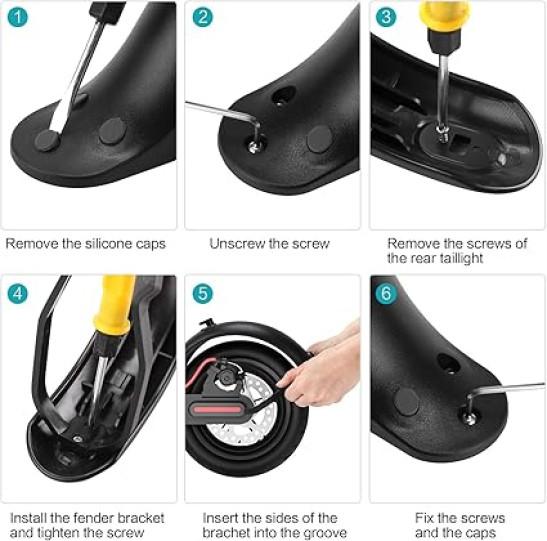 1

Remove the silicone caps

2

Unscrew the screw

3

Remove the screws of the rear taillight

4

Install the fender bracket and tighten the screw

5

Insert the sides of the brachet into the groove

6

Fix the screws and the caps