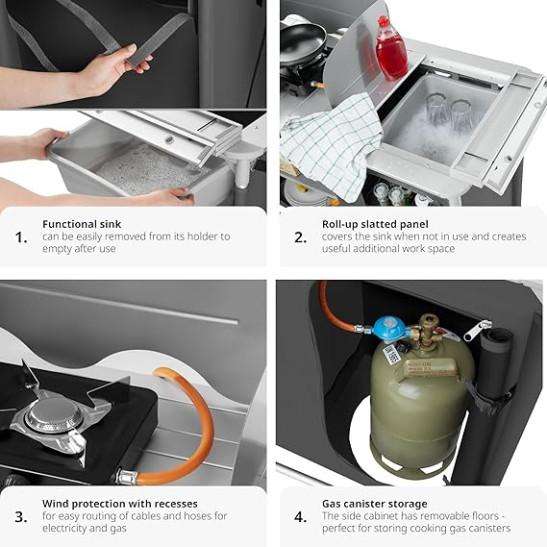 1. Functional sink
can be easily removed from its holder to empty after use

2. Roll-up slatted panel
covers the sink when not in use and creates useful additional work space

3. Wind protection with recesses
for easy routing of cables and hoses for electricity and gas

4. Gas canister storage
The side cabinet has removable floors - perfect for storing cooking gas canisters