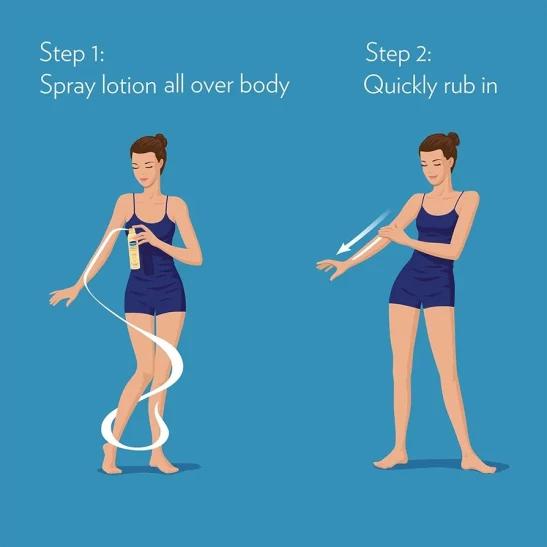 Step 1:
Spray lotion all over body

Step 2:
Quickly rub in