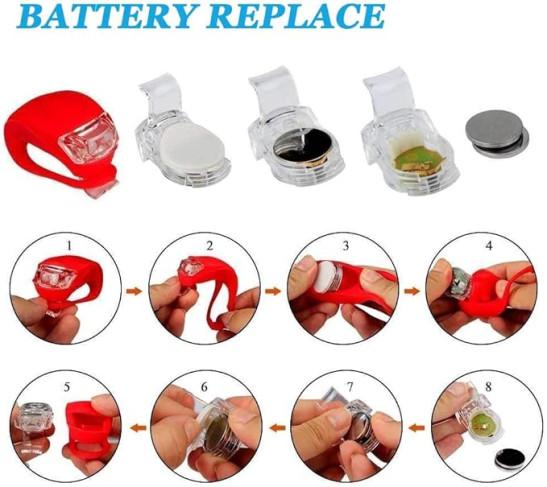 BATTERY REPLACE

1

2

3

4

5

6

7

8