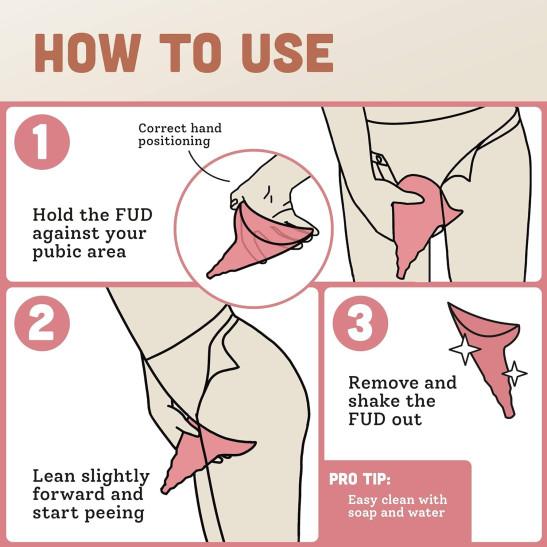 HOW TO USE

1

Correct hand positioning

Hold the FUD against your pubic area

2

Lean slightly forward and start peeing

3

Remove and shake the FUD out

PRO TIP:

Easy clean with soap and water